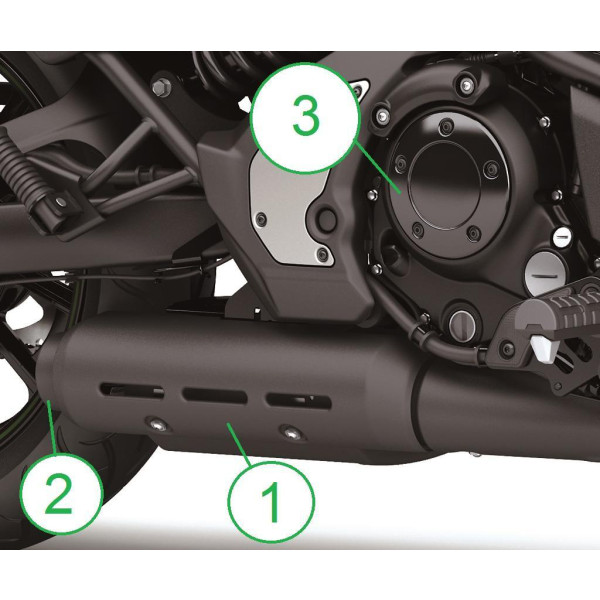 3

2

1